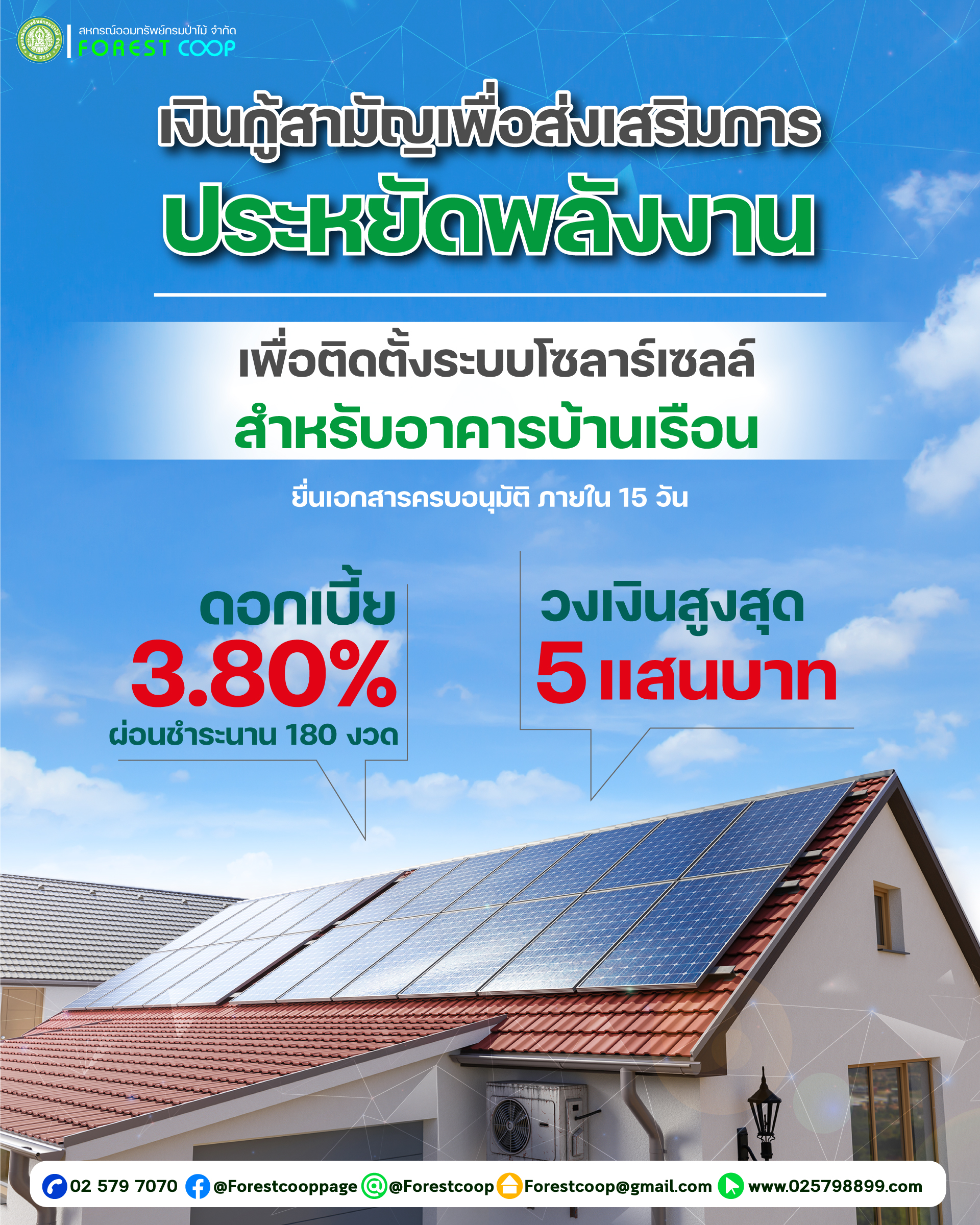 สหกรณ์ออมทรัพย์กรมป่าไม้ จำกัด
FOREST COOP

เงินกู้สามัญเพื่อส่งเสริมการ
ประหยัดพลังงาน

เพื่อติดตั้งระบบโซลาร์เซลล์
สำหรับอาคารบ้านเรือน

ยื่นเอกสารครบอนุมัติ ภายใน 15 วัน

ดอกเบี้ย
3.80%
ผ่อนชำระนาน 180 งวด

วงเงินสูงสุด
5 แสนบาท

02 579 7070 @Forestcooppage @Forestcoop Forestcoop@gmail.com www.025798899.com