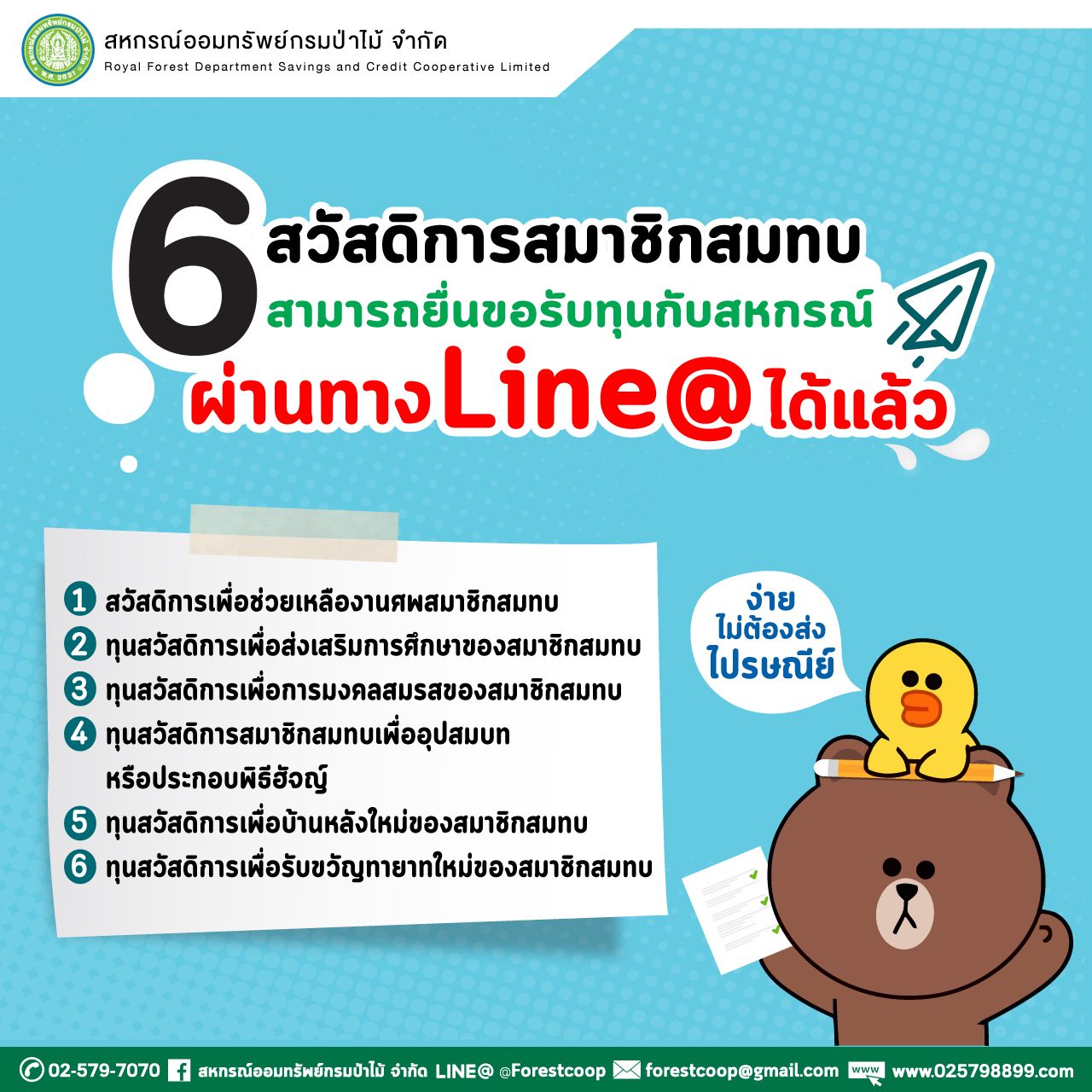 สหกรณ์ออมทรัพย์กรมป่าไม้ จำกัด
Royal Forest Department Savings and Credit Cooperative Limited

6 สวัสดิการสมาชิกสมทบ
สามารถยื่นขอรับทุนกับสหกรณ์
ผ่านทาง Line@ ได้แล้ว

1 สวัสดิการเพื่อช่วยเหลืองานศพสมาชิกสมทบ
2 ทุนสวัสดิการเพื่อส่งเสริมการศึกษาของสมาชิกสมทบ
3 ทุนสวัสดิการเพื่อการมงคลสมรสของสมาชิกสมทบ
4 ทุนสวัสดิการสมาชิกสมทบเพื่ออุปสมบท หรือประกอบพิธีฮัจญ์
5 ทุนสวัสดิการเพื่อบ้านหลังใหม่ของสมาชิกสมทบ
6 ทุนสวัสดิการเพื่อรับขวัญทายาทใหม่ของสมาชิกสมทบ

ง่าย ไม่ต้องส่ง ไปรษณีย์

02-579-7070 สหกรณ์ออมทรัพย์กรมป่าไม้ จำกัด LINE@ @Forestcoop forestcoop@gmail.com www www.025798899.com